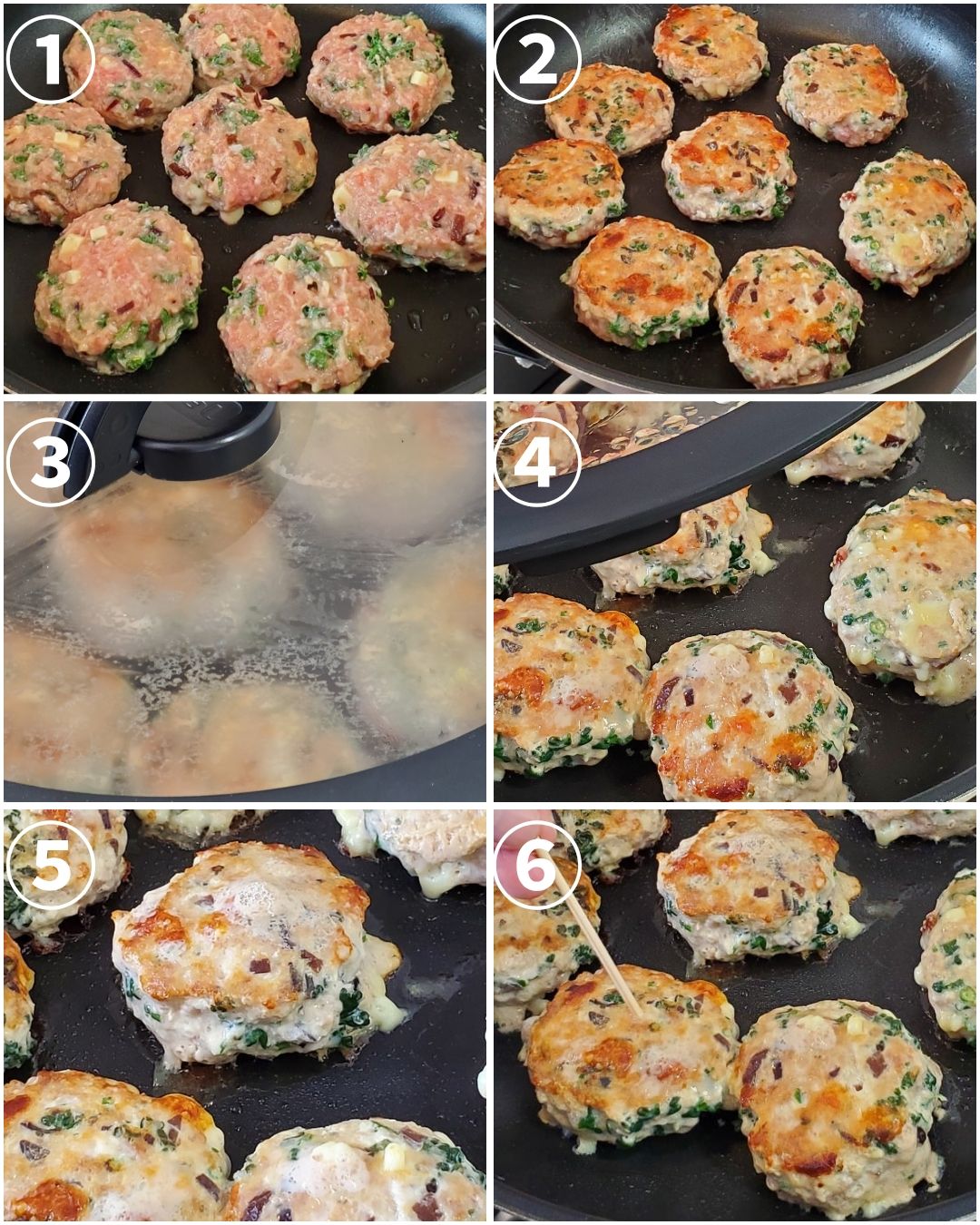 1
2
3
4
5
6